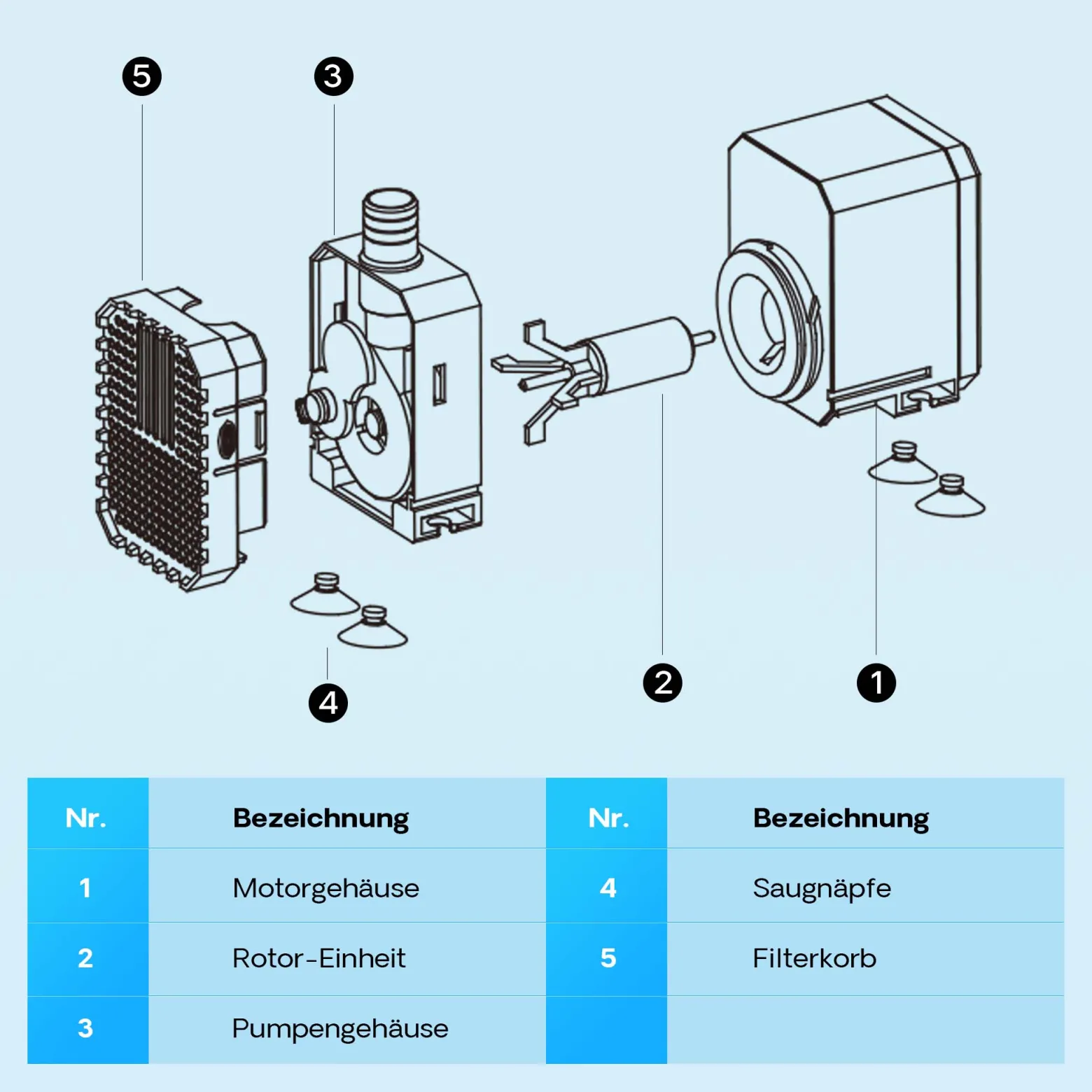 5
3
4
2
1

| Nr. | Bezeichnung | Nr. | Bezeichnung |
|---|---|---|---|
| 1 | Motorgehäuse | 4 | Saugnäpfe |
| 2 | Rotor-Einheit | 5 | Filterkorb |
| 3 | Pumpengehäuse | | |