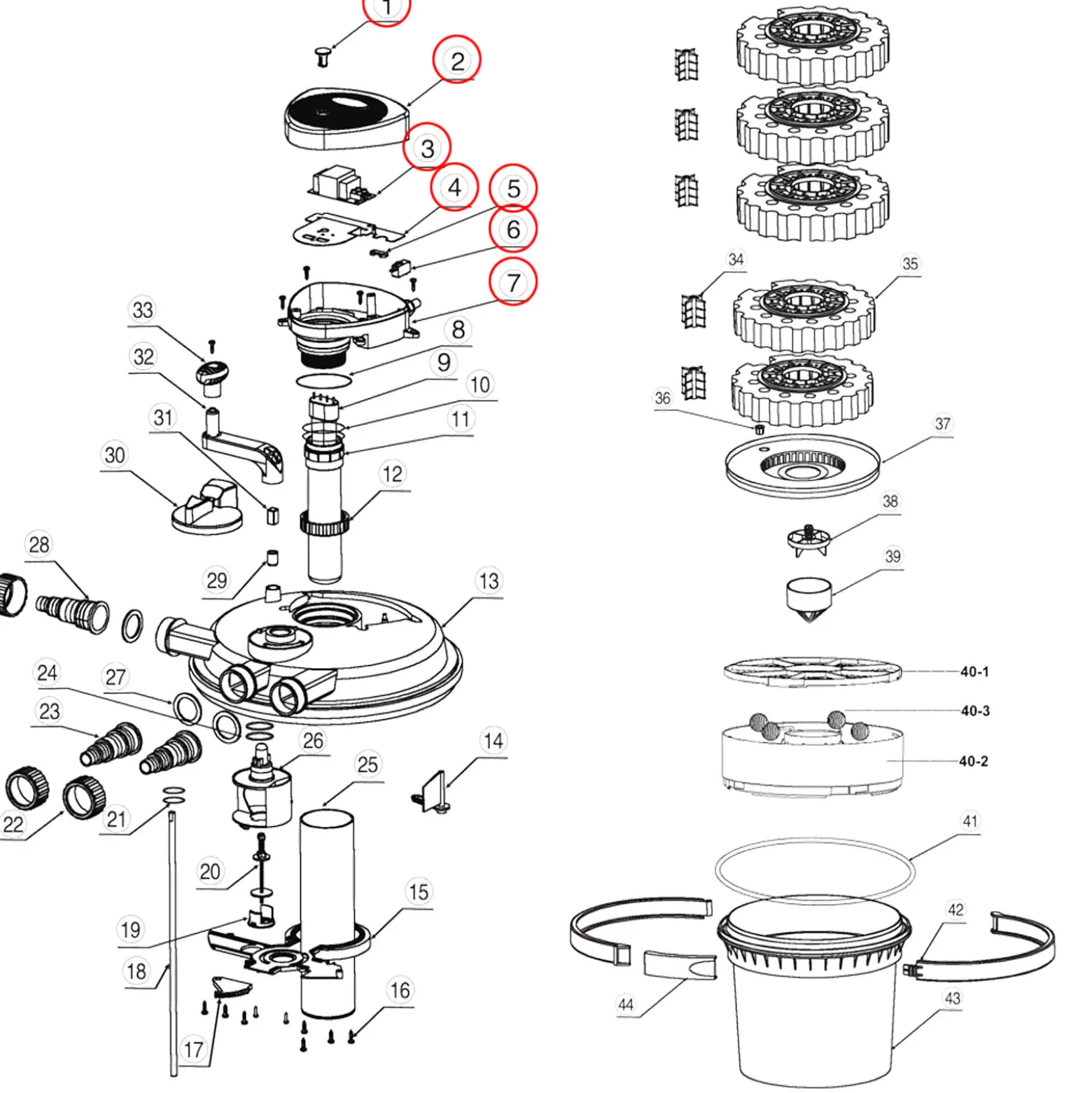 1
2
3
4
5
6
7
8
9
10
11
12
13
14
15
16
17
18
19
20
21
22
23
24
25
26
27
28
29
30
31
32
33
34
35
36
37
38
39
40-1
40-3
40-2
41
42
43
44