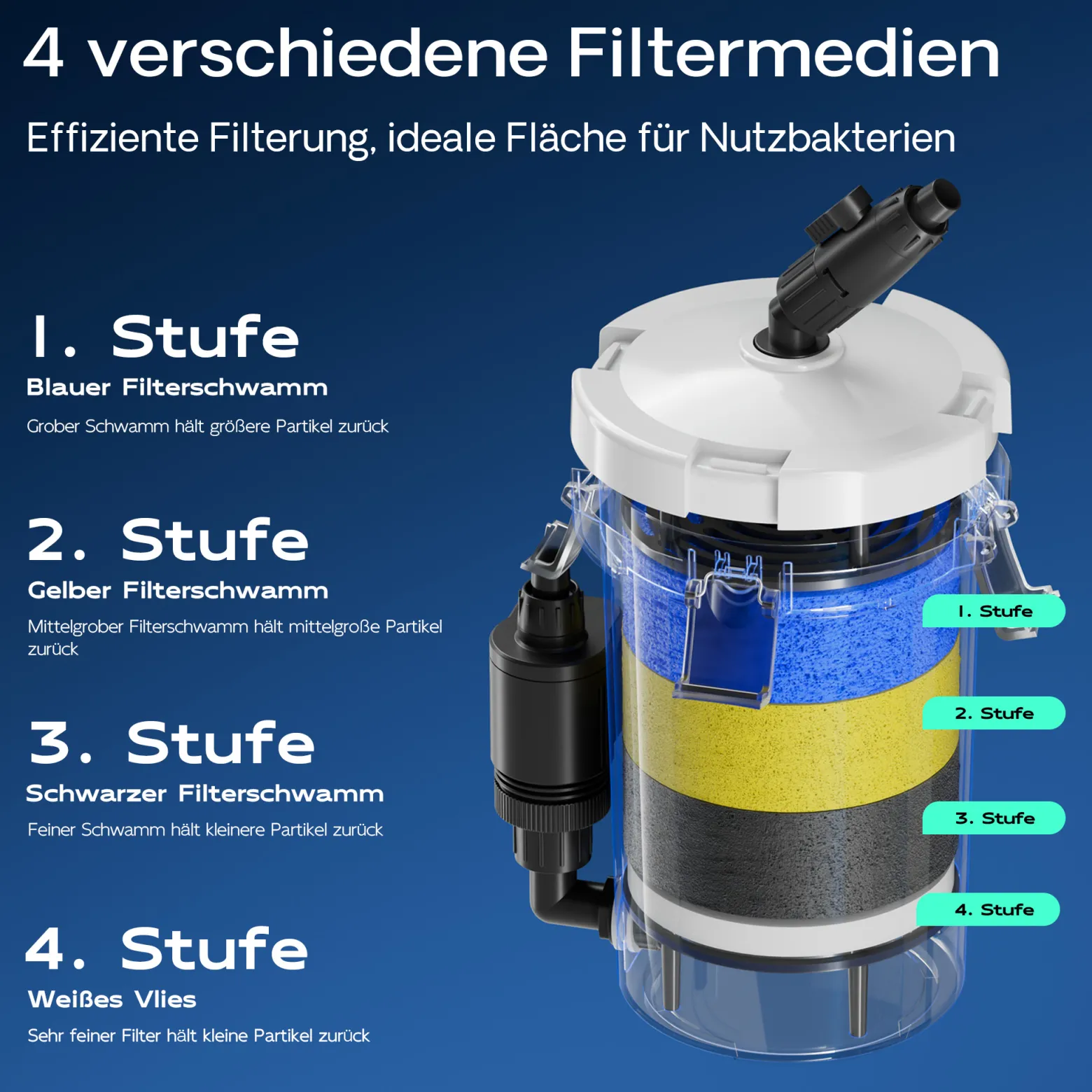 4 verschiedene Filtermedien

Effiziente Filterung, ideale Fläche für Nutzbakterien

1. Stufe
Blauer Filterschwamm
Grober Schwamm hält größere Partikel zurück

2. Stufe
Gelber Filterschwamm
Mittelgrober Filterschwamm hält mittelgroße Partikel zurück

3. Stufe
Schwarzer Filterschwamm
Feiner Schwamm hält kleinere Partikel zurück

4. Stufe
Weißes Vlies
Sehr feiner Filter hält kleine Partikel zurück

1. Stufe
2. Stufe
3. Stufe
4. Stufe