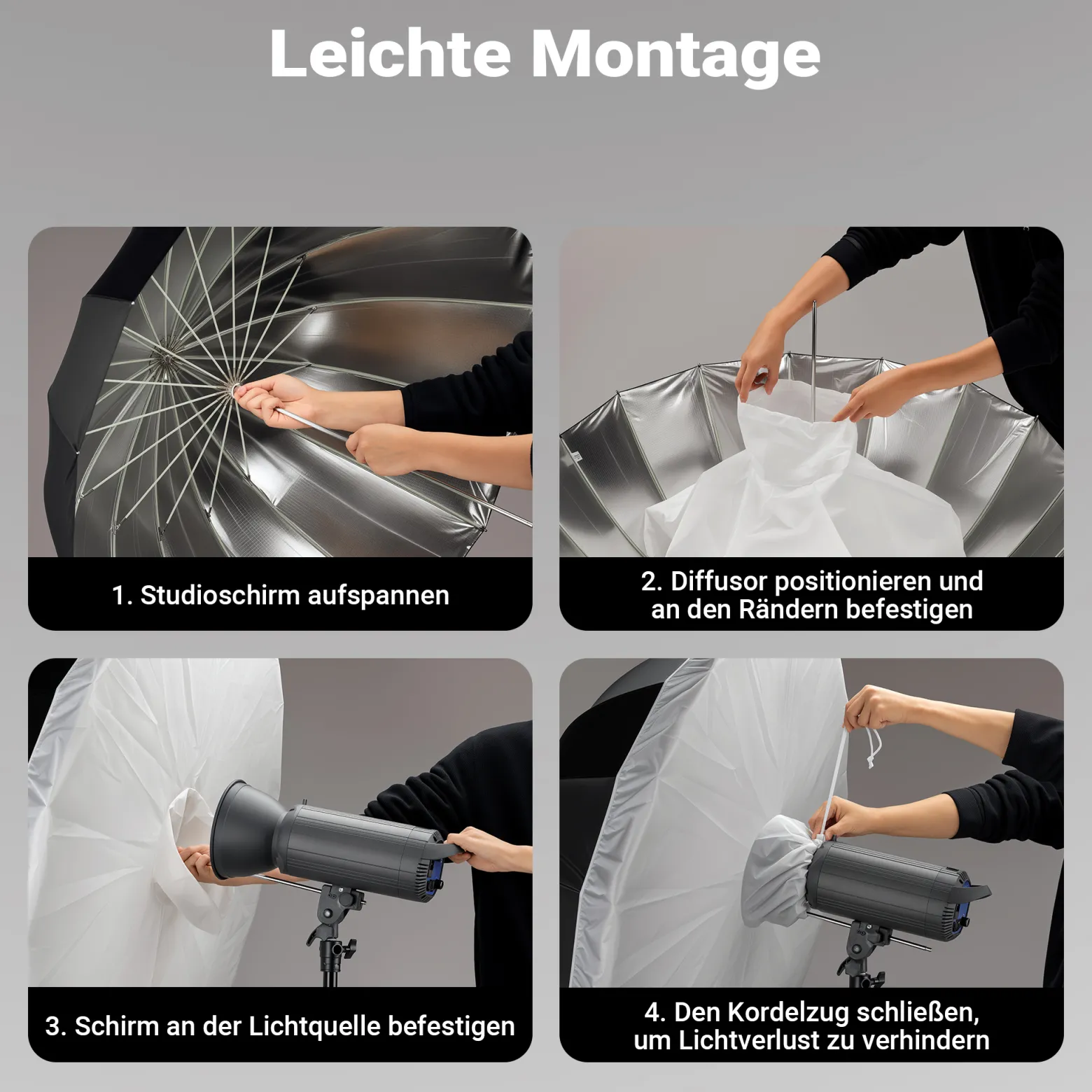 Leichte Montage

1. Studioschirm aufspannen

2. Diffusor positionieren und an den Rändern befestigen

3. Schirm an der Lichtquelle befestigen

4. Den Kordelzug schließen, um Lichtverlust zu verhindern