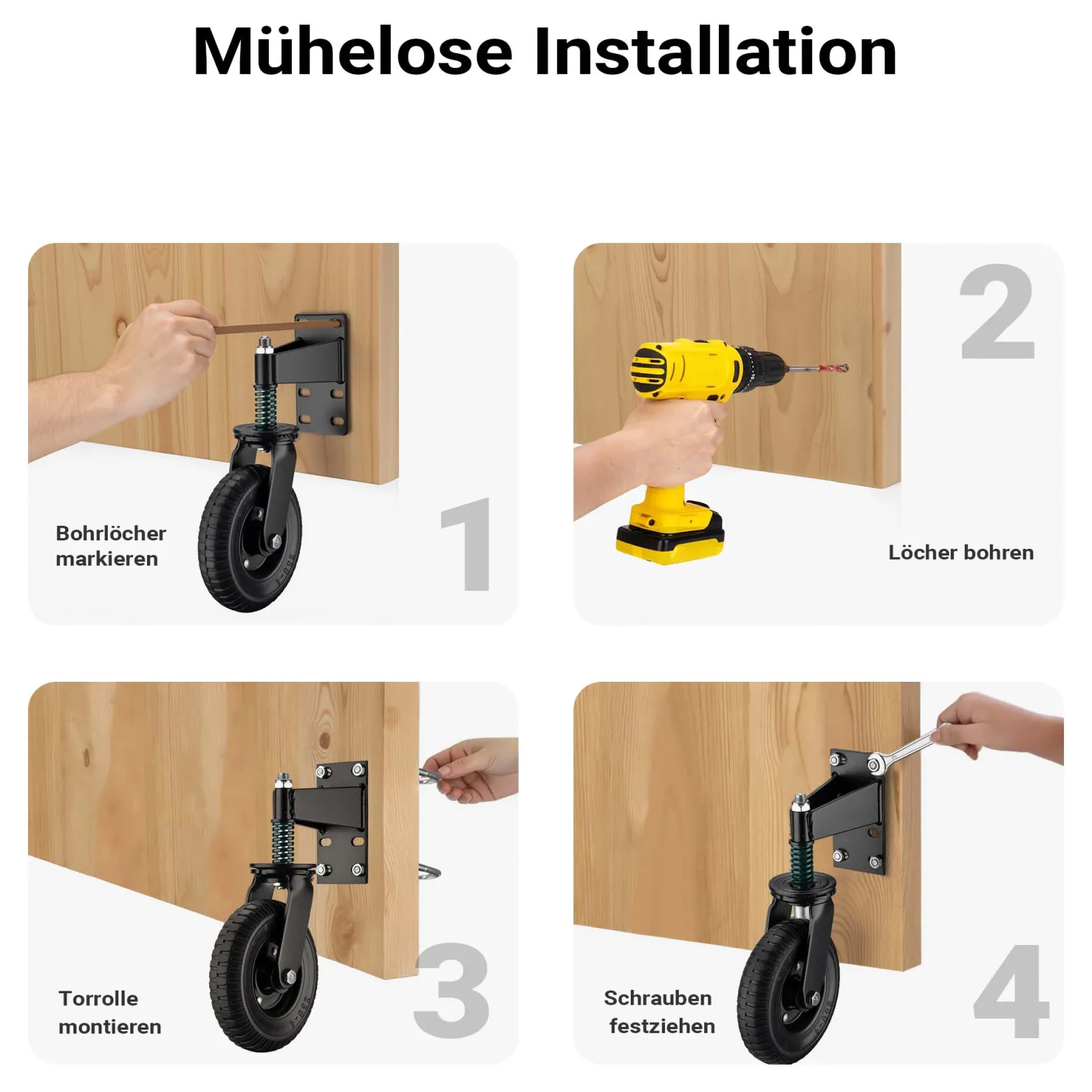 Mühelose Installation

Bohrlöcher markieren

1

2

Löcher bohren

Torrolle montieren

3

Schrauben festziehen

4